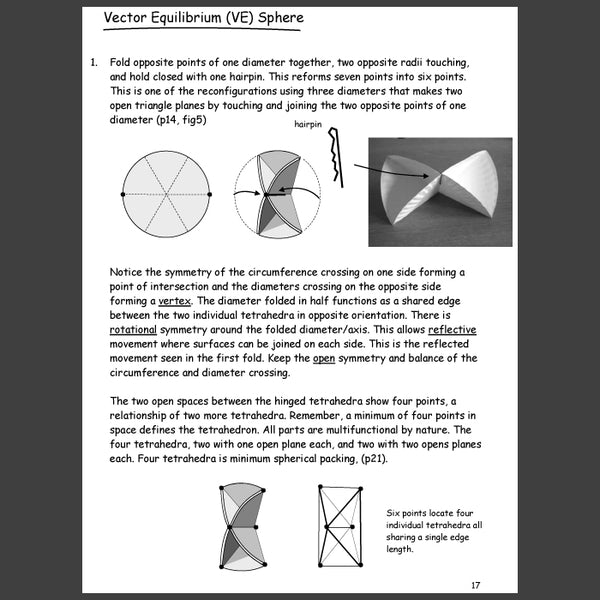 Vector Equilibrium (VE) Sphere

1. Fold opposite points of one diameter together, two opposite radii touching, and hold closed with one hairpin. This reforms seven points into six points. This is one of the reconfigurations using three diameters that makes two open triangle planes by touching and joining the two opposite points of one diameter (p14, fig5)

hairpin

Notice the symmetry of the circumference crossing on one side forming a point of intersection and the diameters crossing on the opposite side forming a vertex. The diameter folded in half functions as a shared edge between the two individual tetrahedra in opposite orientation. There is rotational symmetry around the folded diameter/axis. This allows reflective movement where surfaces can be joined on each side. This is the reflected movement seen in the first fold. Keep the open symmetry and balance of the circumference and diameter crossing.

The two open spaces between the hinged tetrahedra show four points, a relationship of two more tetrahedra. Remember, a minimum of four points in space defines the tetrahedron. All parts are multifunctional by nature. The four tetrahedra, two with one open plane each, and two with two opens planes each. Four tetrahedra is minimum spherical packing, (p21).

Six points locate four individual tetrahedra all sharing a single edge length.

17